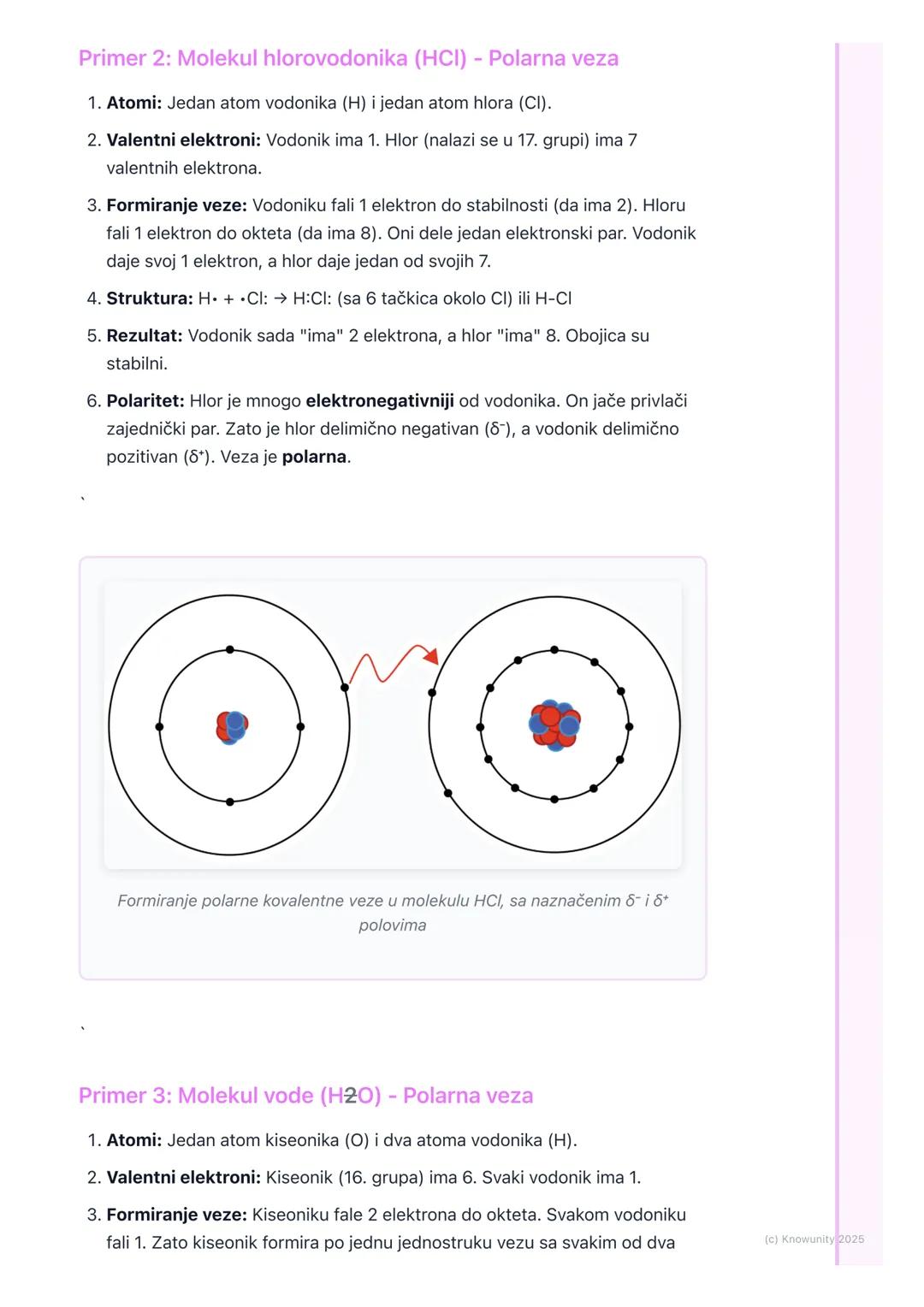 Primer 2: Molekul hlorovodonika (HCl) - Polarna veza

1. **Atomi:** Jedan atom vodonika (H) i jedan atom hlora (Cl).
2. **Valentni elektroni:** Vodonik ima 1. Hlor (nalazi se u 17. grupi) ima 7 valentnih elektrona.
3. **Formiranje veze:** Vodoniku fali 1 elektron do stabilnosti (da ima 2). Hloru fali 1 elektron do okteta (da ima 8). Oni dele jedan elektronski par. Vodonik daje svoj 1 elektron, a hlor daje jedan od svojih 7.
4. **Struktura:** H• + •Cl: → H:Cl: (sa 6 tačkica okolo Cl) ili H-Cl
5. **Rezultat:** Vodonik sada "ima" 2 elektrona, a hlor "ima" 8. Obojica su stabilni.
6. **Polaritet:** Hlor je mnogo **elektronegativniji** od vodonika. On jače privlači zajednički par. Zato je hlor delimično negativan (δ⁻), a vodonik delimično pozitivan (δ⁺). Veza je **polarna**.

`

Formiranje polarne kovalentne veze u molekulu HCl, sa naznačenim δ⁻ i δ⁺ polovima

`

Primer 3: Molekul vode (H2O) - Polarna veza

1. **Atomi:** Jedan atom kiseonika (O) i dva atoma vodonika (H).
2. **Valentni elektroni:** Kiseonik (16. grupa) ima 6. Svaki vodonik ima 1.
3. **Formiranje veze:** Kiseoniku fale 2 elektrona do okteta. Svakom vodoniku fali 1. Zato kiseonik formira po jednu jednostruku vezu sa svakim od dva

(c) Knowunity 2025