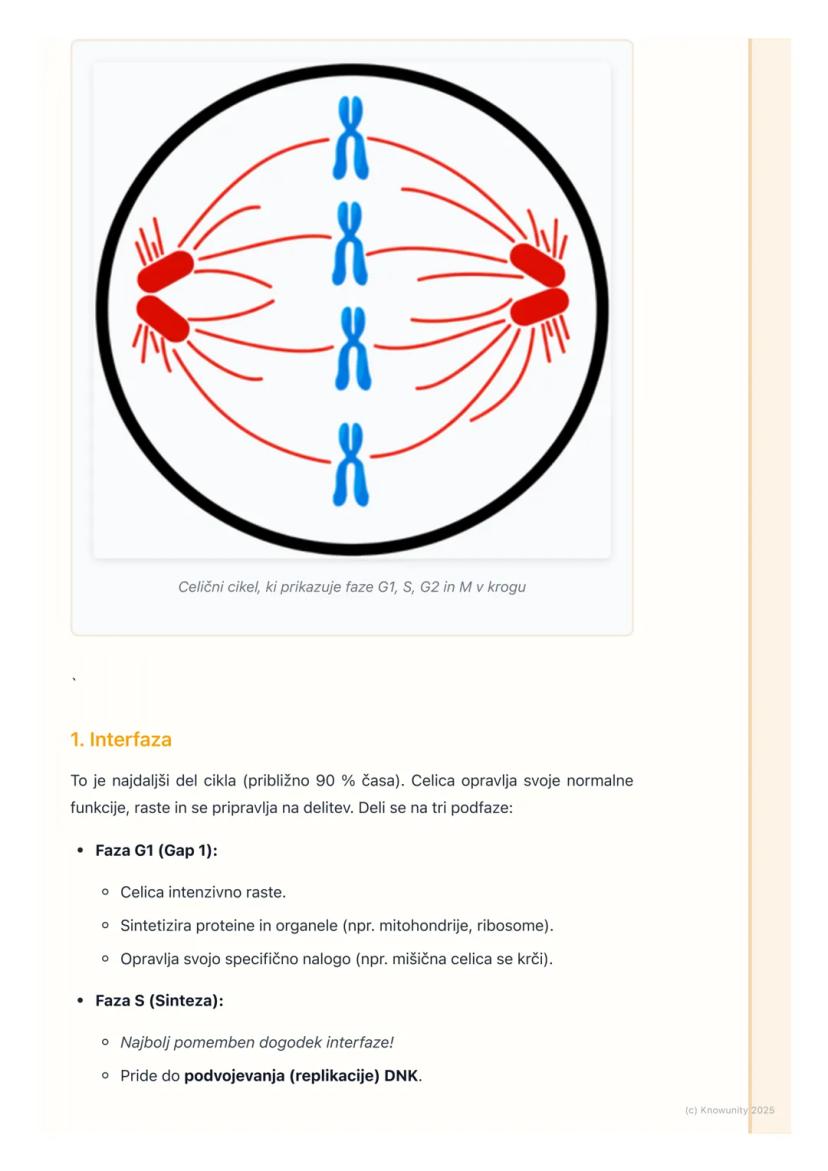 Celični cikel, ki prikazuje faze G1, S, G2 in M v krogu

`

1. Interfaza

To je najdaljši del cikla (približno 90 % časa). Celica opravlja svoje normalne funkcije, raste in se pripravlja na delitev. Deli se na tri podfaze:

• Faza G1 (Gap 1):
  ◦ Celica intenzivno raste.
  ◦ Sintetizira proteine in organele (npr. mitohondrije, ribosome).
  ◦ Opravlja svojo specifično nalogo (npr. mišična celica se krči).

• Faza S (Sinteza):
  ◦ Najbolj pomemben dogodek interfaze!
  ◦ Pride do podvojevanja (replikacije) DNK.

(c) Knowunity 2025