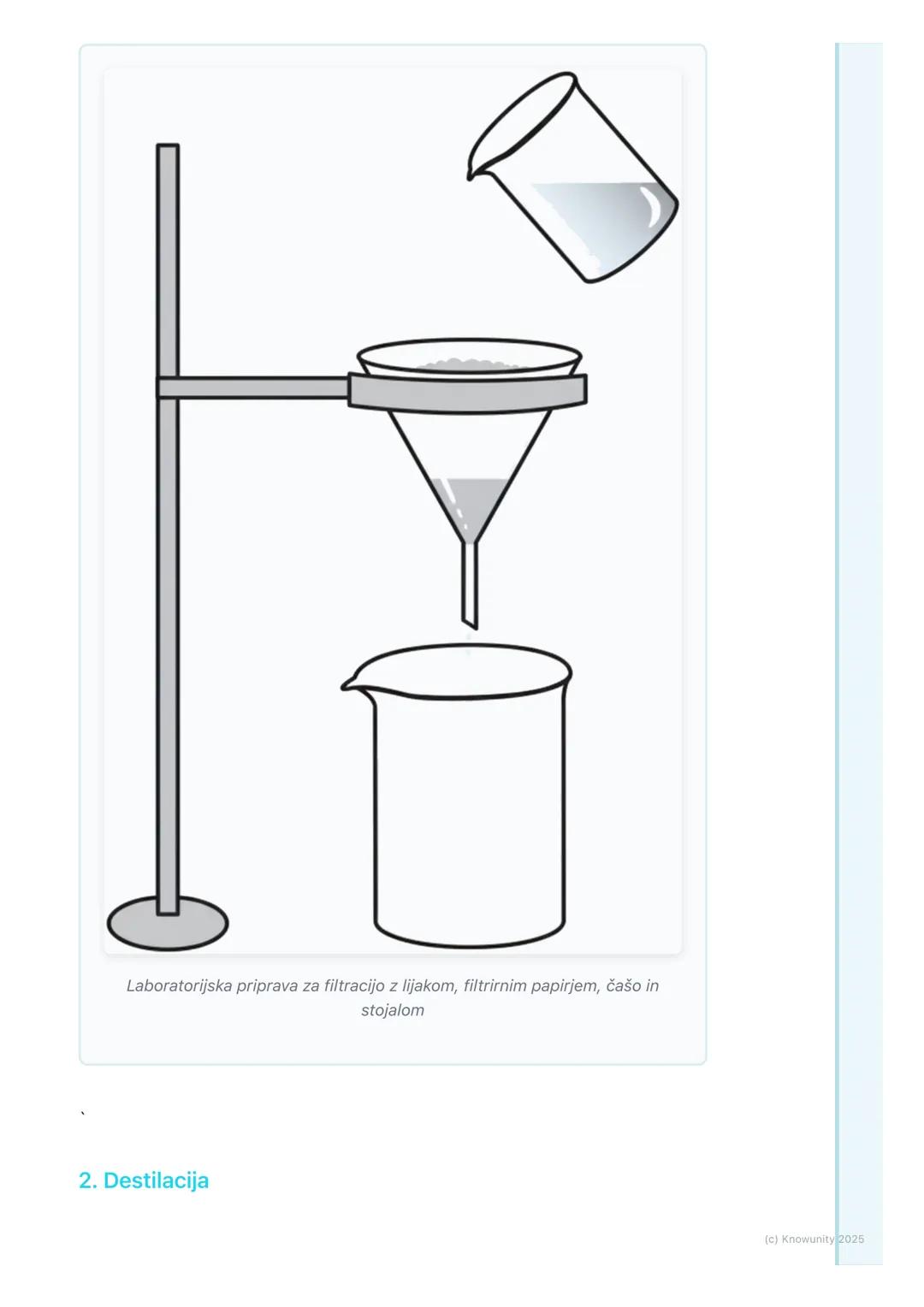 Laboratorijska priprava za filtracijo z lijakom, filtrirnim papirjem, čašo in stojalom

`

2. Destilacija

(c) Knowunity 2025