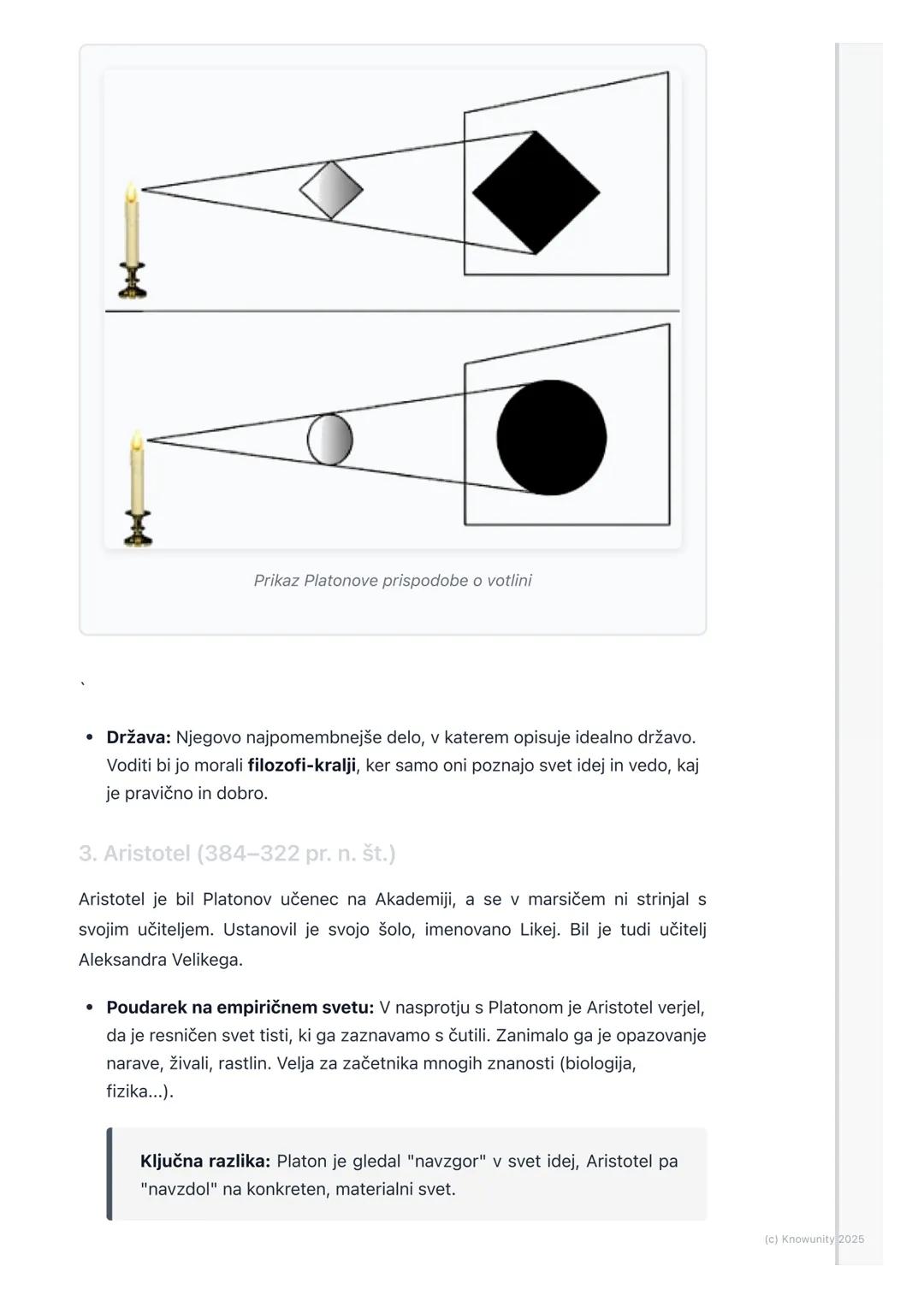 Prikaz Platonove prispodobe o votlini

`

- **Država:** Njegovo najpomembnejše delo, v katerem opisuje idealno državo. Voditi bi jo morali **filozofi-kralji**, ker samo oni poznajo svet idej in vedo, kaj je pravično in dobro.

3. Aristotel (384–322 pr. n. št.)

Aristotel je bil Platonov učenec na Akademiji, a se v marsičem ni strinjal s svojim učiteljem. Ustanovil je svojo šolo, imenovano Likej. Bil je tudi učitelj Aleksandra Velikega.

- **Poudarek na empiričnem svetu:** V nasprotju s Platonom je Aristotel verjel, da je resničen svet tisti, ki ga zaznavamo s čutili. Zanimalo ga je opazovanje narave, živali, rastlin. Velja za začetnika mnogih znanosti (biologija, fizika...).

**Ključna razlika:** Platon je gledal "navzgor" v svet idej, Aristotel pa "navzdol" na konkreten, materialni svet.

(c) Knowunity 2025