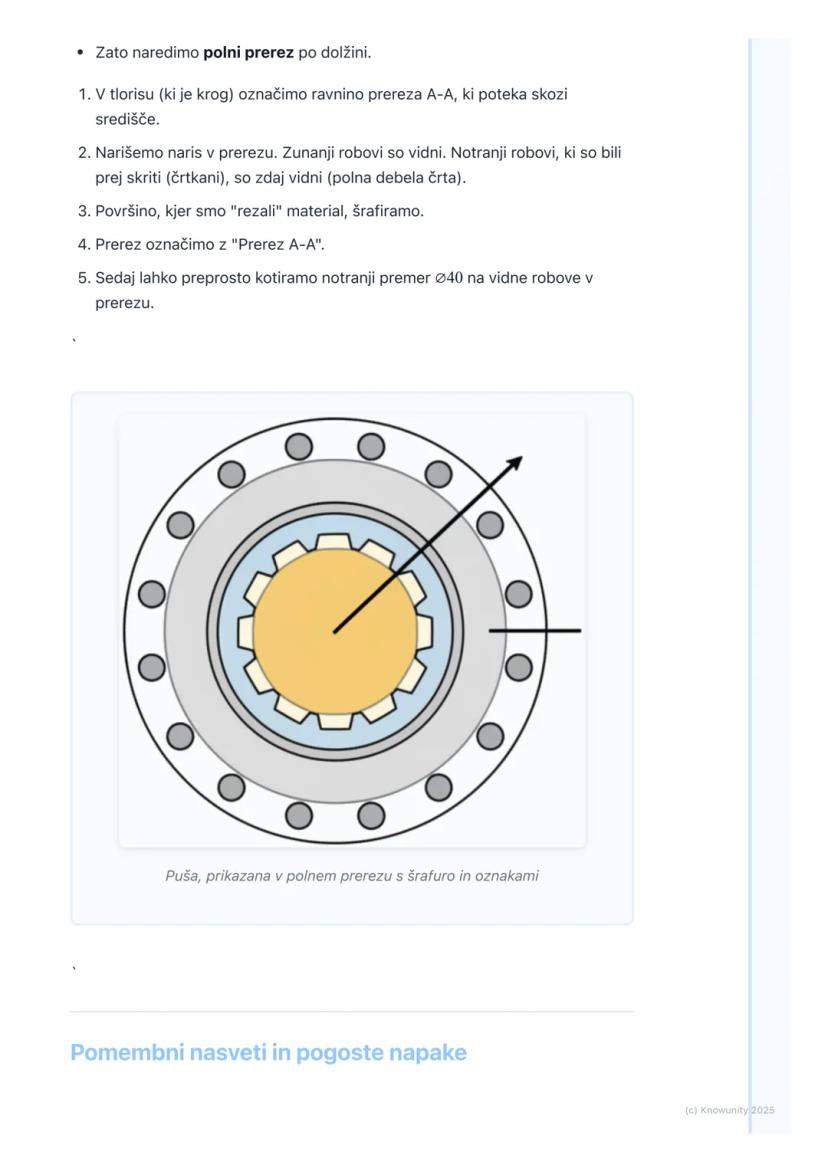 • Zato naredimo **polni prerez** po dolžini.

1. V tlorisu (ki je krog) označimo ravnino prereza A-A, ki poteka skozi središče.
2. Narišemo naris v prerezu. Zunanji robovi so vidni. Notranji robovi, ki so bili prej skriti (črtkani), so zdaj vidni (polna debela črta).
3. Površino, kjer smo "rezali" material, šrafiramo.
4. Prerez označimo z "Prerez A-A".
5. Sedaj lahko preprosto kotiramo notranji premer $\varnothing 40$ na vidne robove v prerezu.

`

Puša, prikazana v polnem prerezu s šrafuro in oznakami

`

Pomembni nasveti in pogoste napake

(c) Knowunity 2025